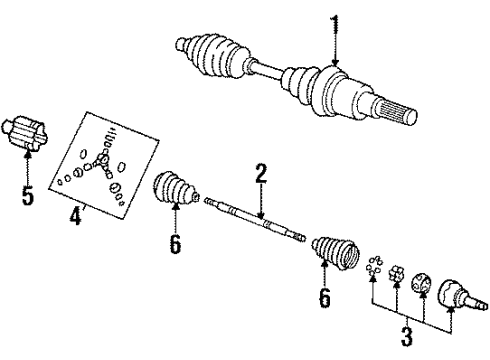 1

5

4

2

6

6

3