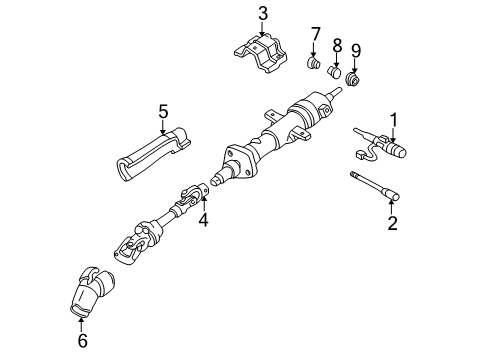 3
7
8
9
5
1
4
2
6