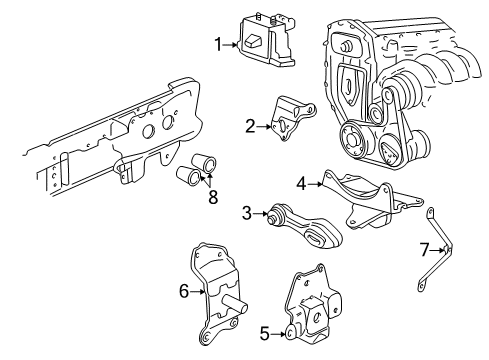 1
2
8
4
3
7
6
5