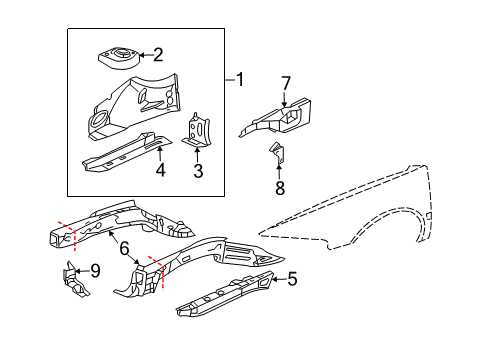 2
1
7
4
3
8
6
9
5