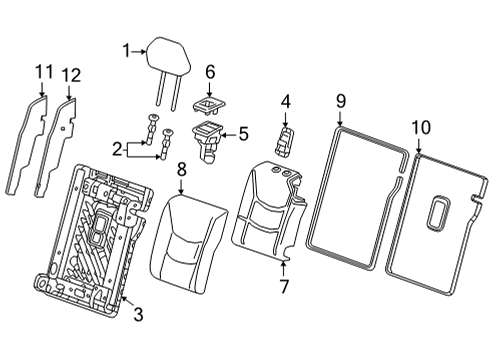 1
11
12
6
4
9
10
2
5
8
7
3