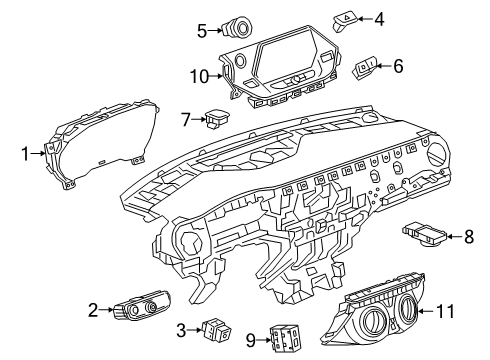 5
4
10
6
7
1
8
2
11
3
9