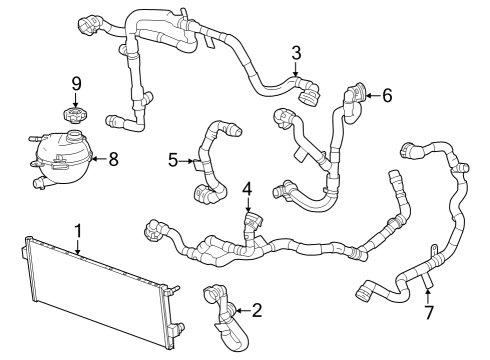 3
9
6
8
5
4
1
2
7