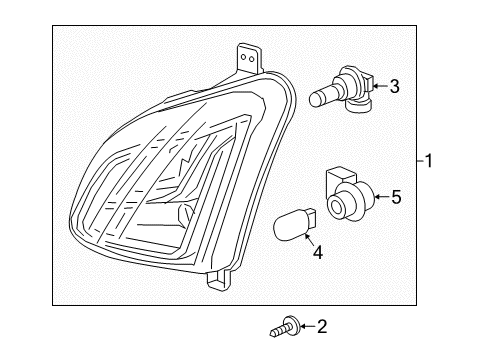 3
1
5
4
2