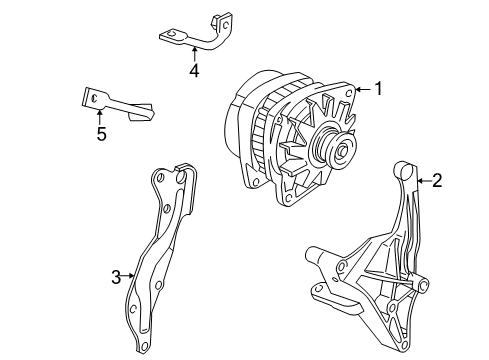 4
1
5
2
3