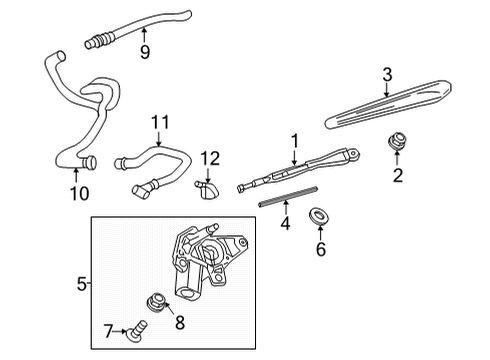 9
3
11
1
12
2
10
4
6
5
8
7