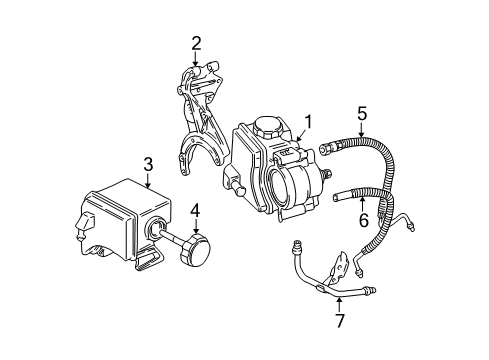 2
1
5
3
4
6
7