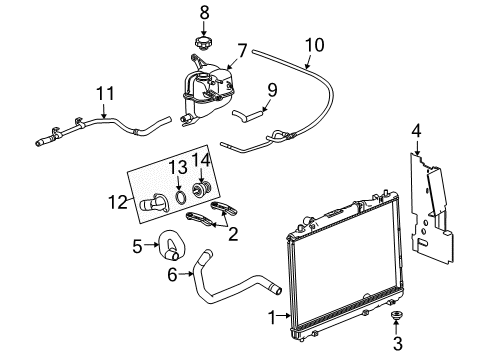 8
7
10
11
9
4
13
14
12
2
5
6
1
3