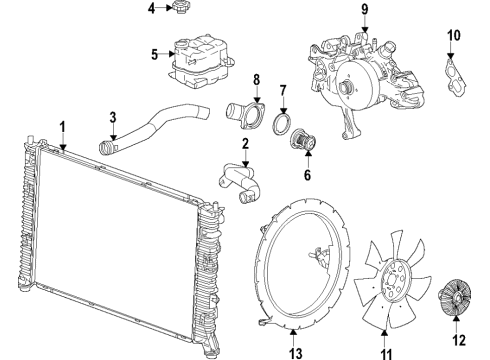 4
9
10
5
8
7
3
1
2
6
13
11
12