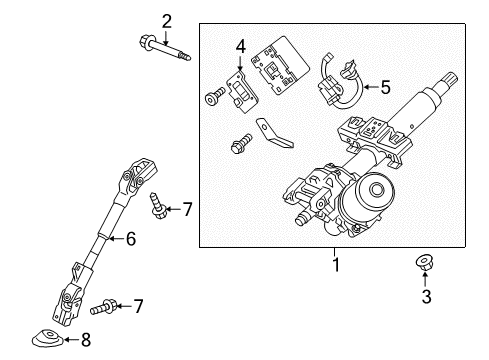 2
4
5
7
6
1
3
7
8