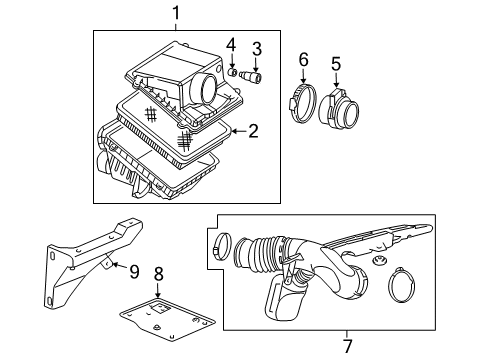 1
4
3
6
5
2
9
8
7