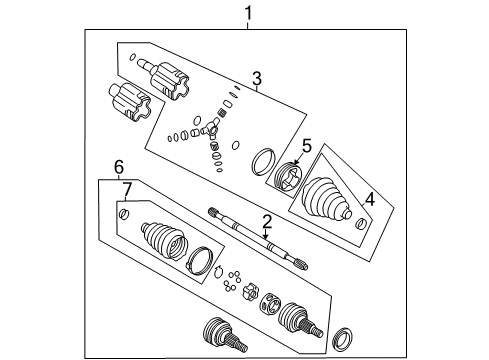 1
3
5
6
7
4
2