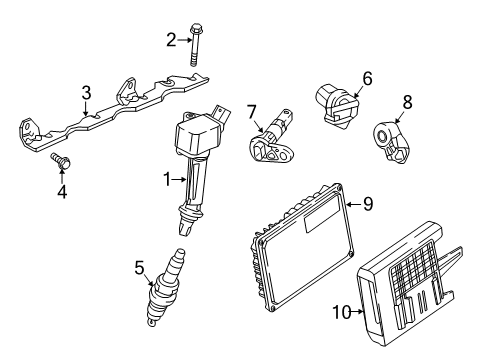 2
3
6
7
8
4
1
9
5
10