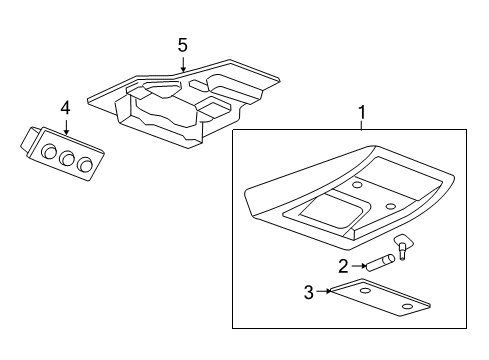 5
4
1
2
3