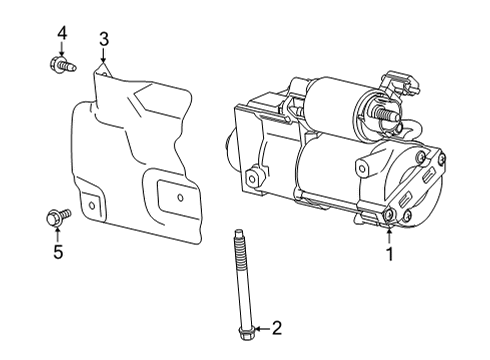 4
3
5
1
2