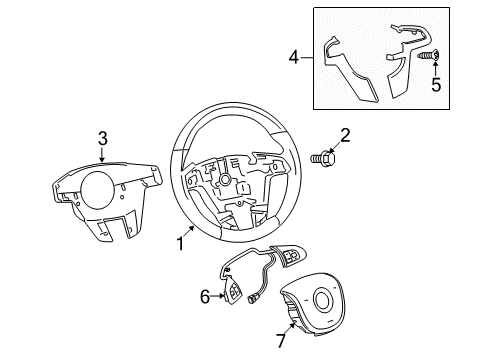 4
5
3
2
1
6
7