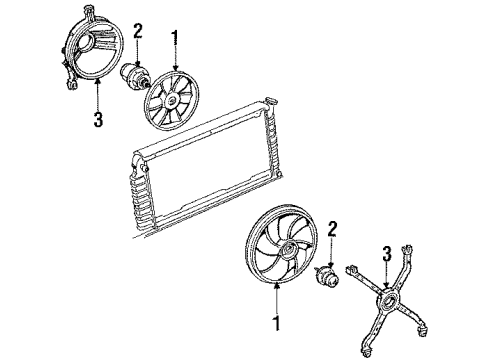 2
1
3
2
3
1