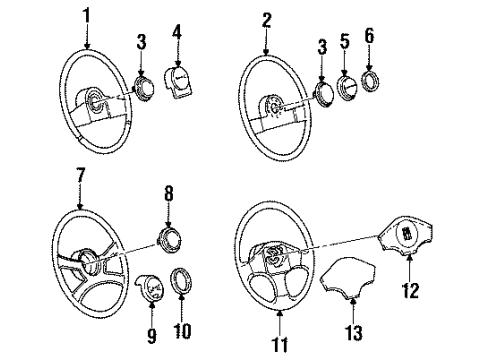 1
3
4
2
3
5
6
7
8
9
10
11
12
13