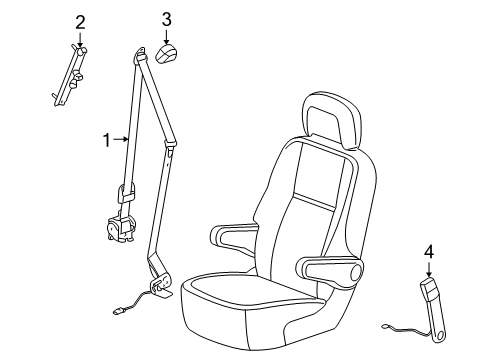 2
3
1
4