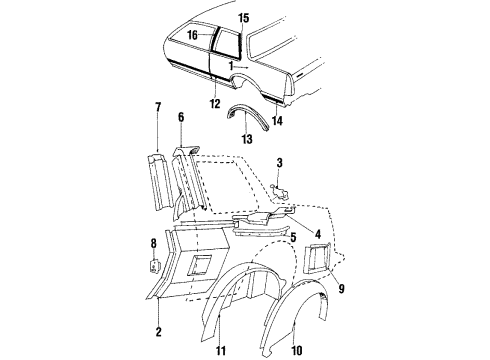 15
16
1
12
14
13
7
6
3
4
5
8
9
2
11
10