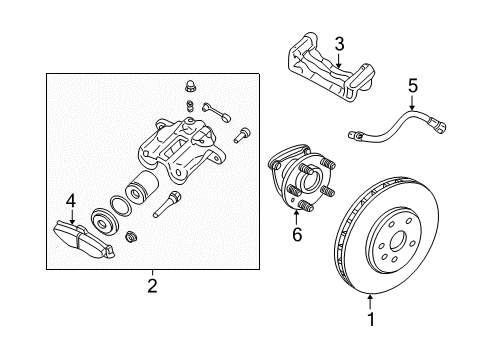 3
5
4
6
2
1