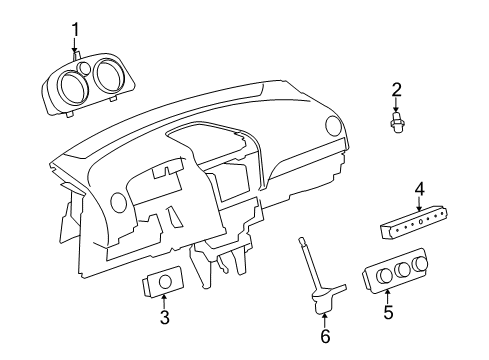 1
2
4
3
6
5