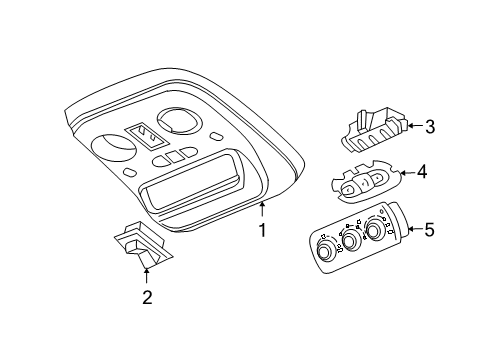 3
4
1
5
2