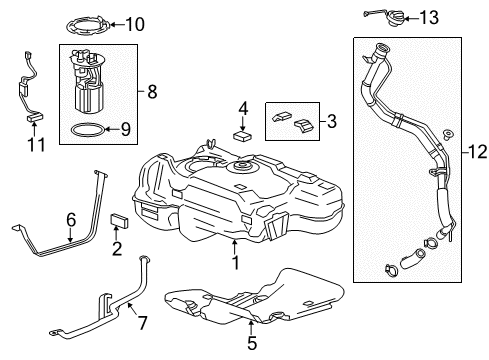 10
13
8
11
9
4
3
12
6
2
1
7
5