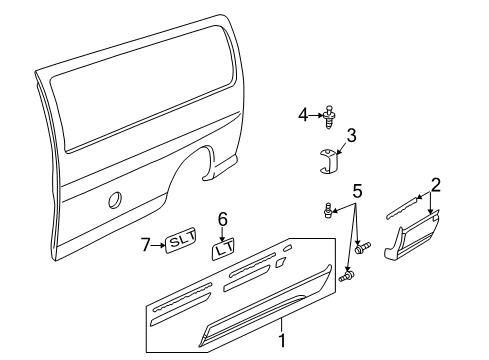 4
3
5
2
6
7
SLT
LT
1