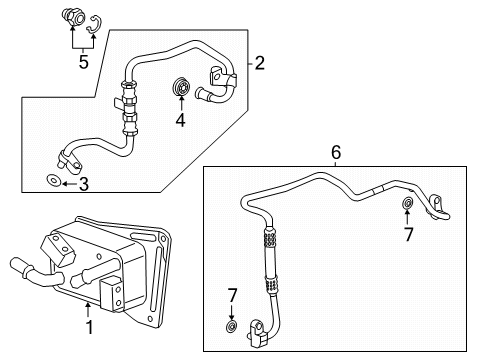 5
2
4
3
6
7
7
1