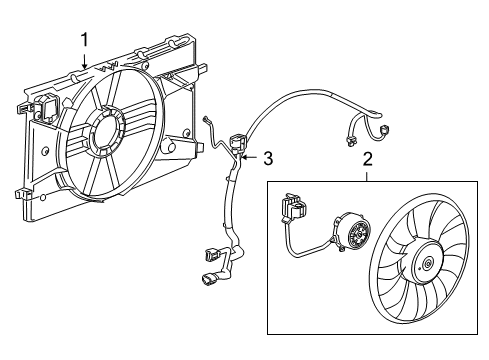 1
3
2