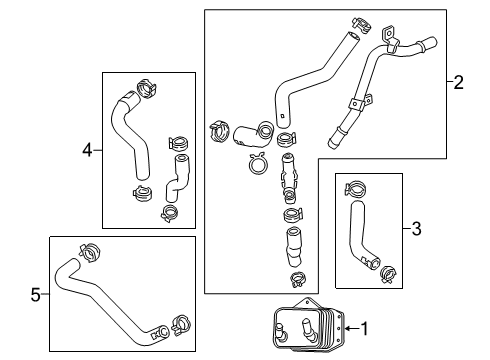 2
4
3
5
1