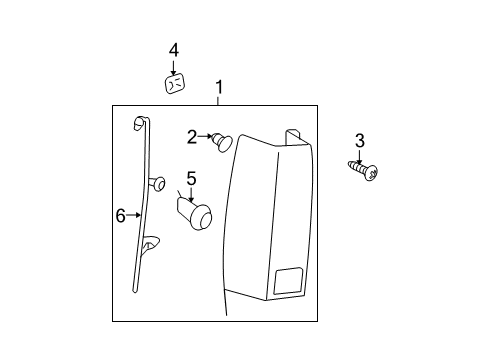 4
1
2
3
5
6