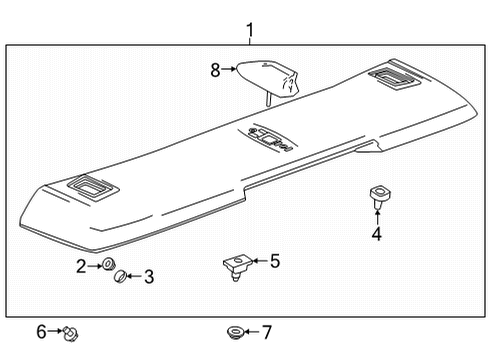 1
8
4
2
3
5
6
7