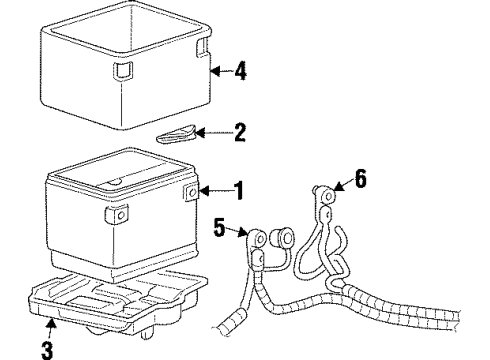 4
2
1
6
5
3