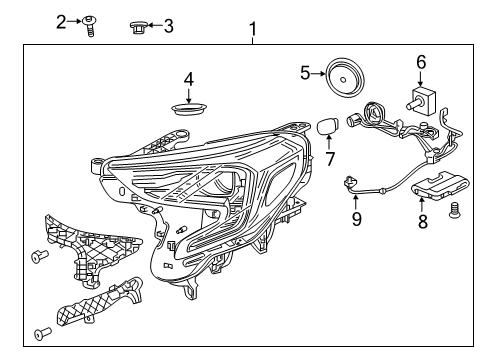 2
3
1
4
5
6
7
9
8