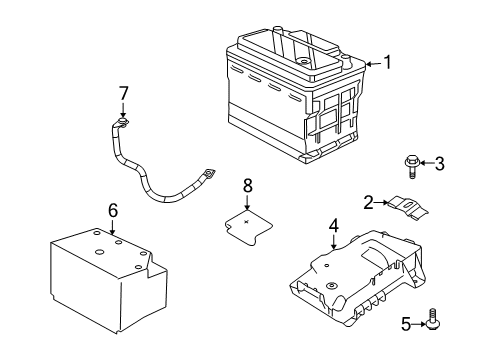 1
7
3
8
2
6
4
5