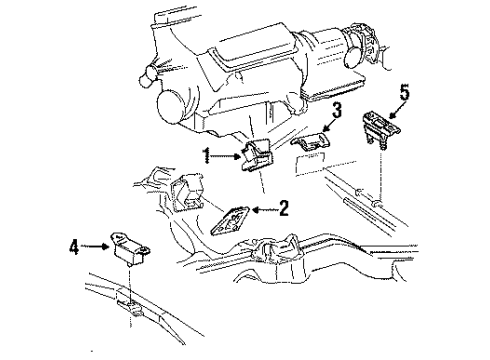 5
3
1
2
4