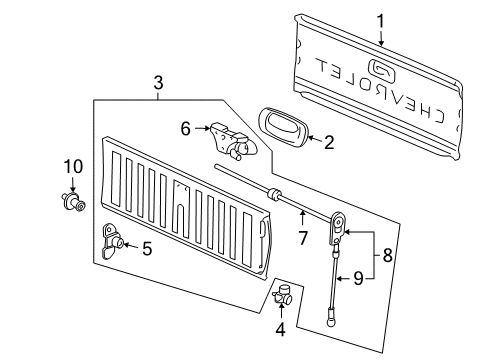 1
CHEVROLET
3
6
2
10
7
5
8
9
4