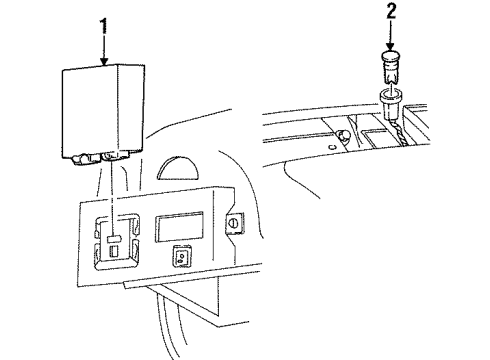 1

2