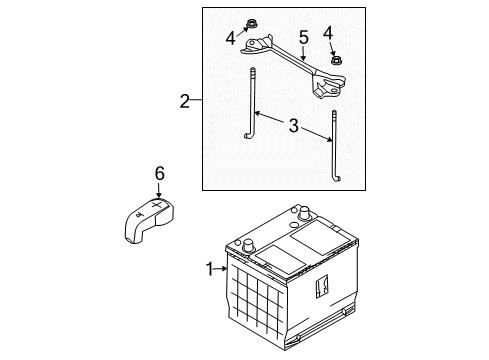 4
5
4
2
3
6
1