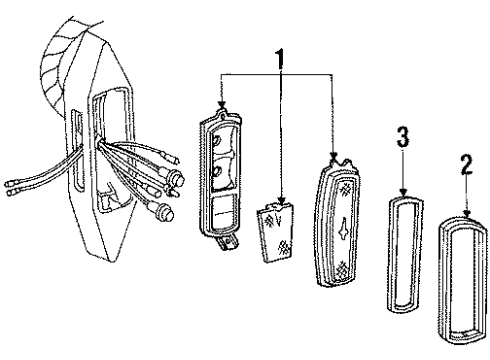 1
3
2