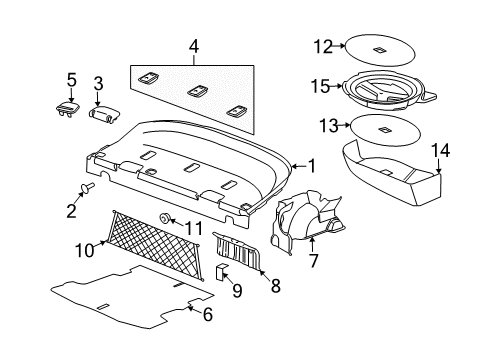 4
12
5
3
15
13
14
1
2
11
10
7
8
9
6