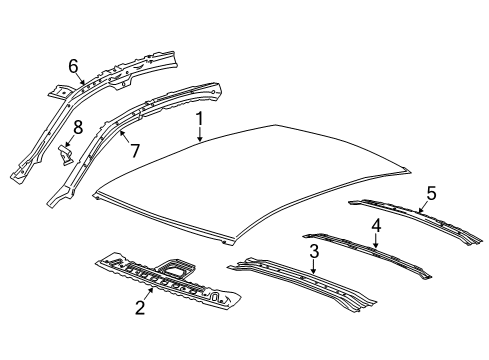 6
8
7
1
5
4
3
2