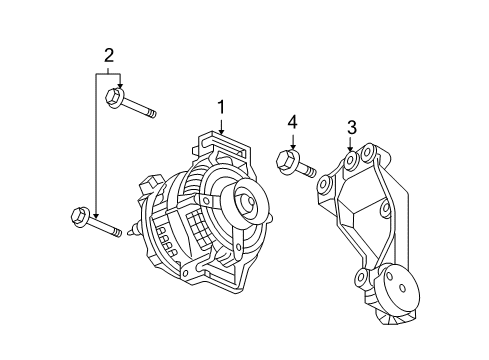 2
1
4
3