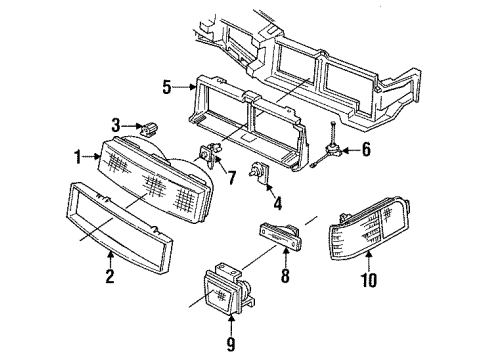 5
3
1
6
7
4
2
8
10
9