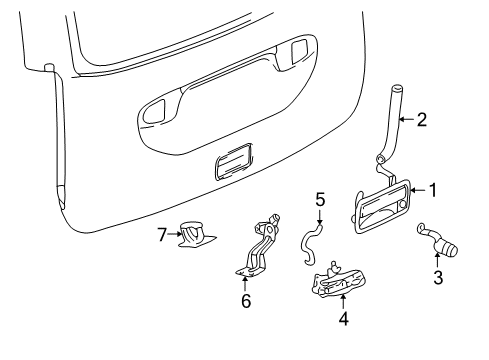 2
1
5
7
3
6
4