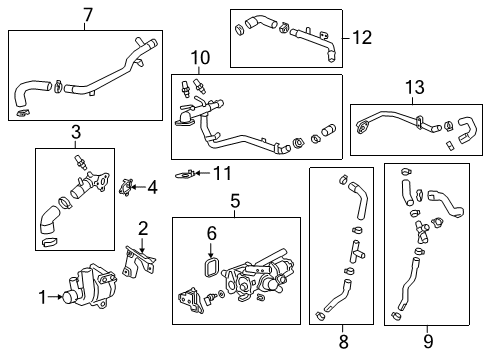 7
12
10
13
3
4
11
5
2
6
1
8
9