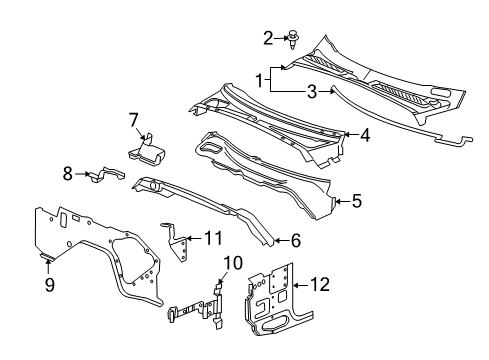 2
1
3
7
4
8
5
11
6
9
10
12