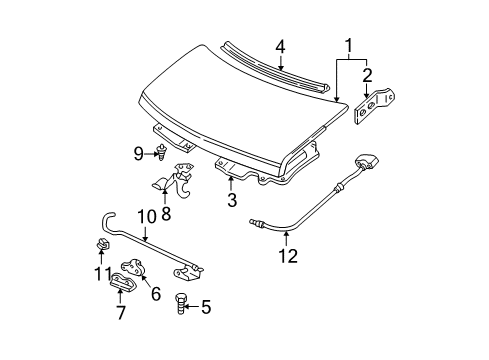 4
1
2
9
3
8
10
12
11
6
7
5